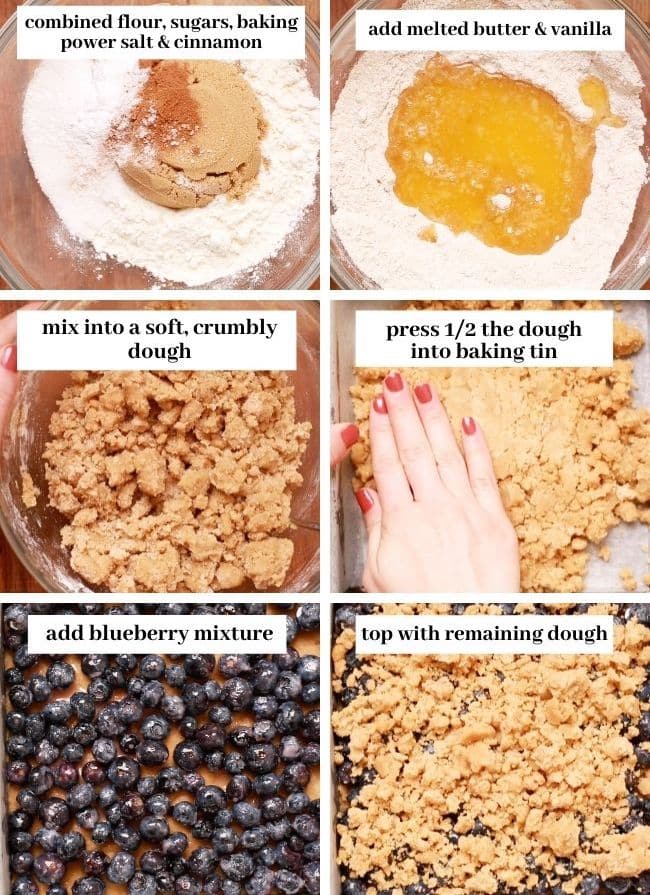 combined flour, sugars, baking power salt & cinnamon

add melted butter & vanilla

mix into a soft, crumbly dough

press 1/2 the dough into baking tin

add blueberry mixture

top with remaining dough