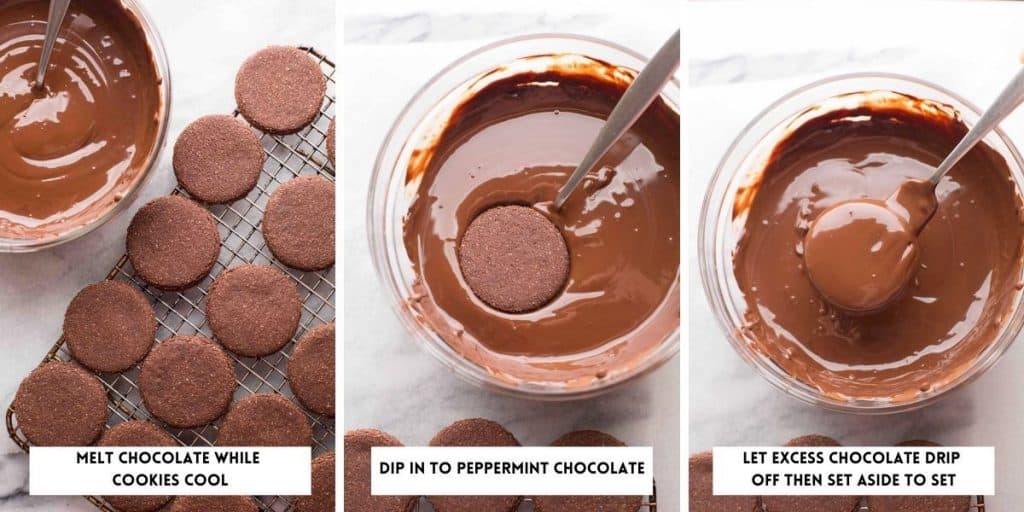 MELT CHOCOLATE WHILE COOKIES COOL

DIP IN TO PEPPERMINT CHOCOLATE

LET EXCESS CHOCOLATE DRIP OFF THEN SET ASIDE TO SET