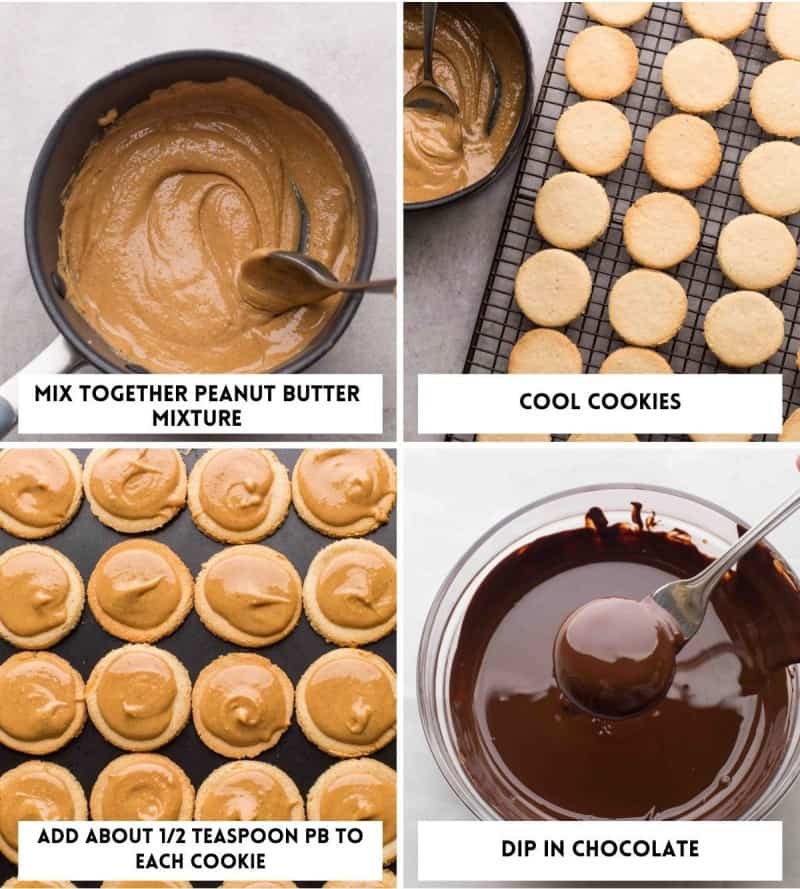 MIX TOGETHER PEANUT BUTTER MIXTURE

COOL COOKIES

ADD ABOUT 1/2 TEASPOON PB TO EACH COOKIE

DIP IN CHOCOLATE