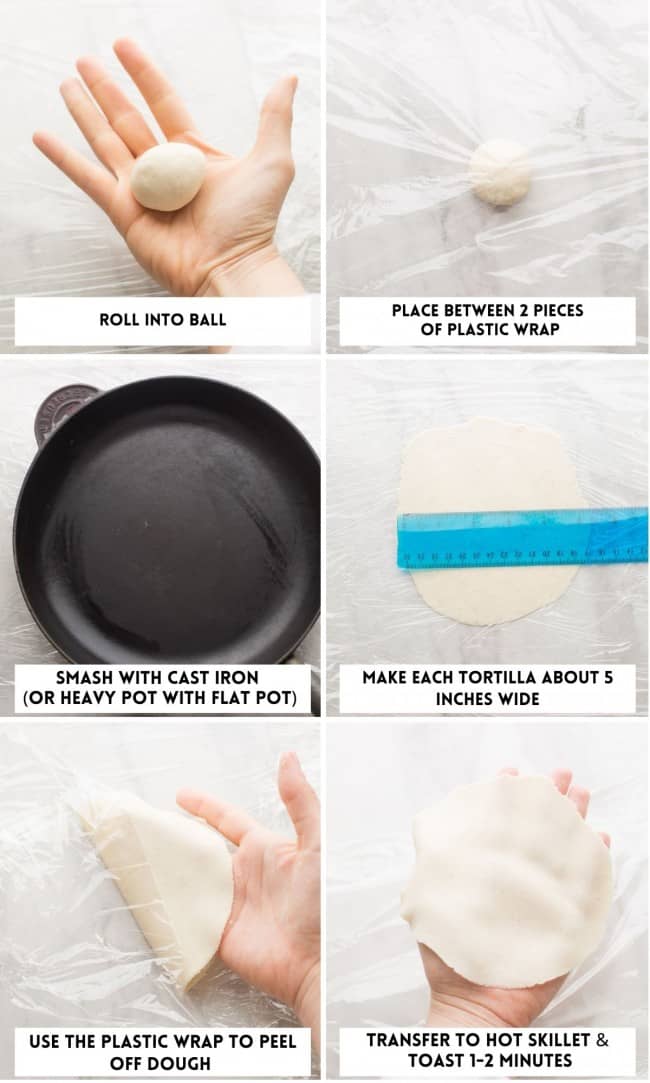 ROLL INTO BALL

PLACE BETWEEN 2 PIECES OF PLASTIC WRAP

SMASH WITH CAST IRON (OR HEAVY POT WITH FLAT POT)

MAKE EACH TORTILLA ABOUT 5 INCHES WIDE

USE THE PLASTIC WRAP TO PEEL OFF DOUGH

TRANSFER TO HOT SKILLET & TOAST 1-2 MINUTES