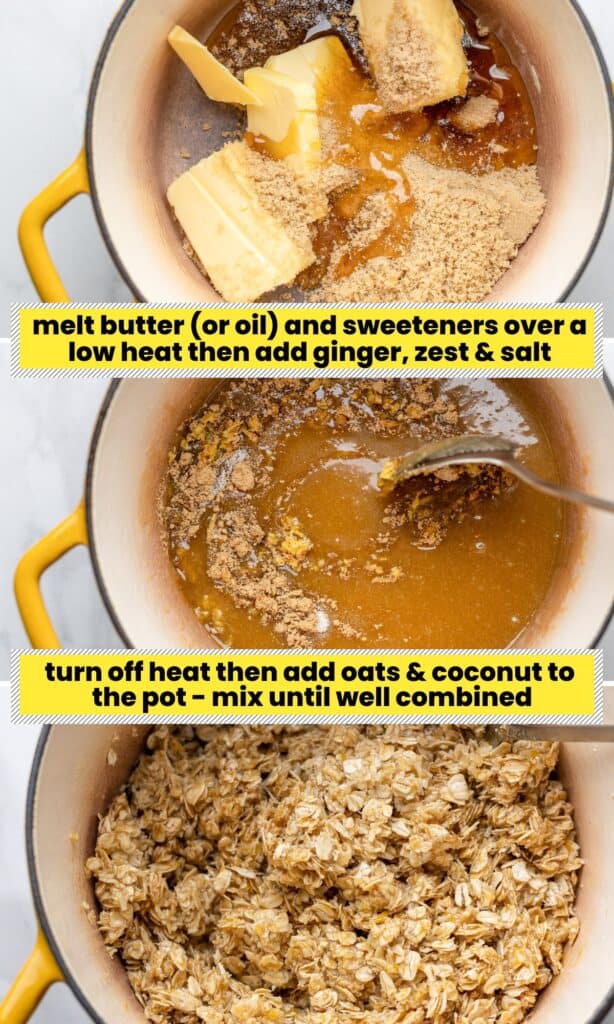 melt butter (or oil) and sweeteners over a low heat then add ginger, zest & salt

turn off heat then add oats & coconut to the pot - mix until well combined