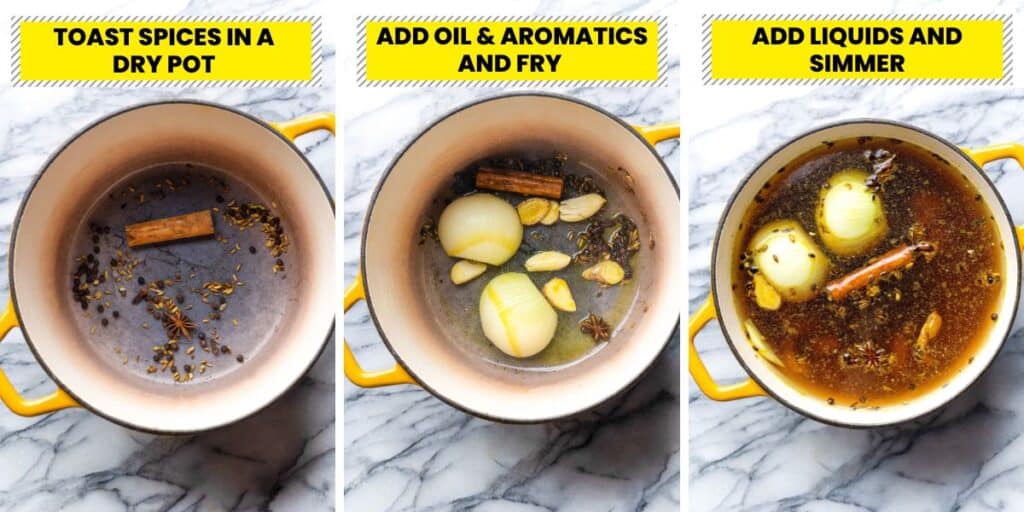 TOAST SPICES IN A DRY POT

ADD OIL & AROMATICS AND FRY

ADD LIQUIDS AND SIMMER