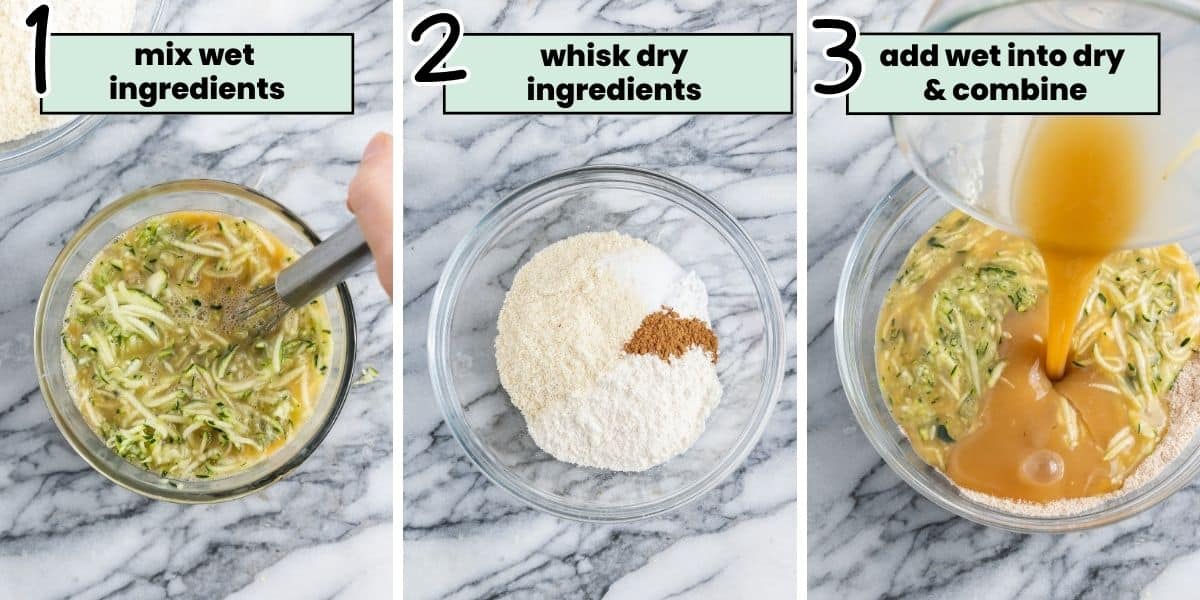 1 mix wet ingredients

2 whisk dry ingredients

3 add wet into dry & combine