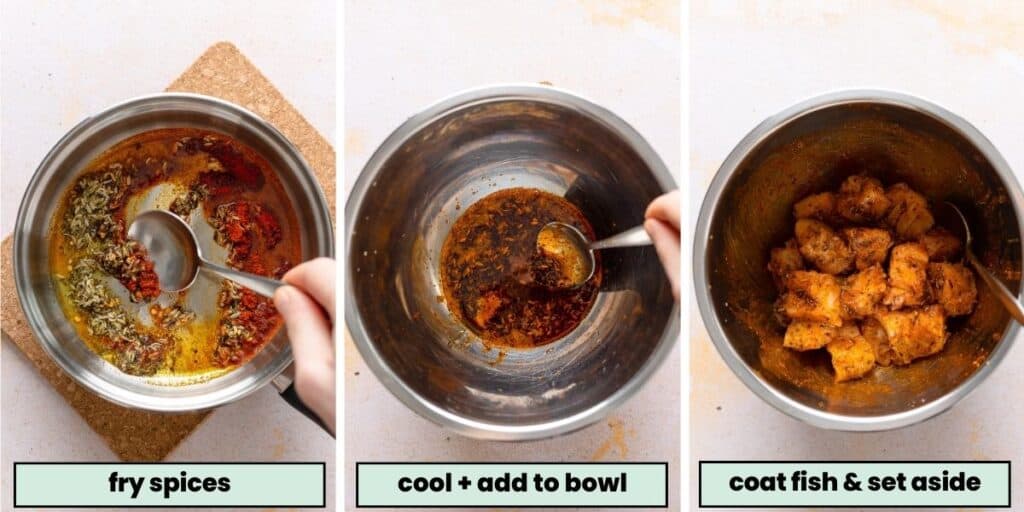 fry spices

cool + add to bowl

coat fish & set aside